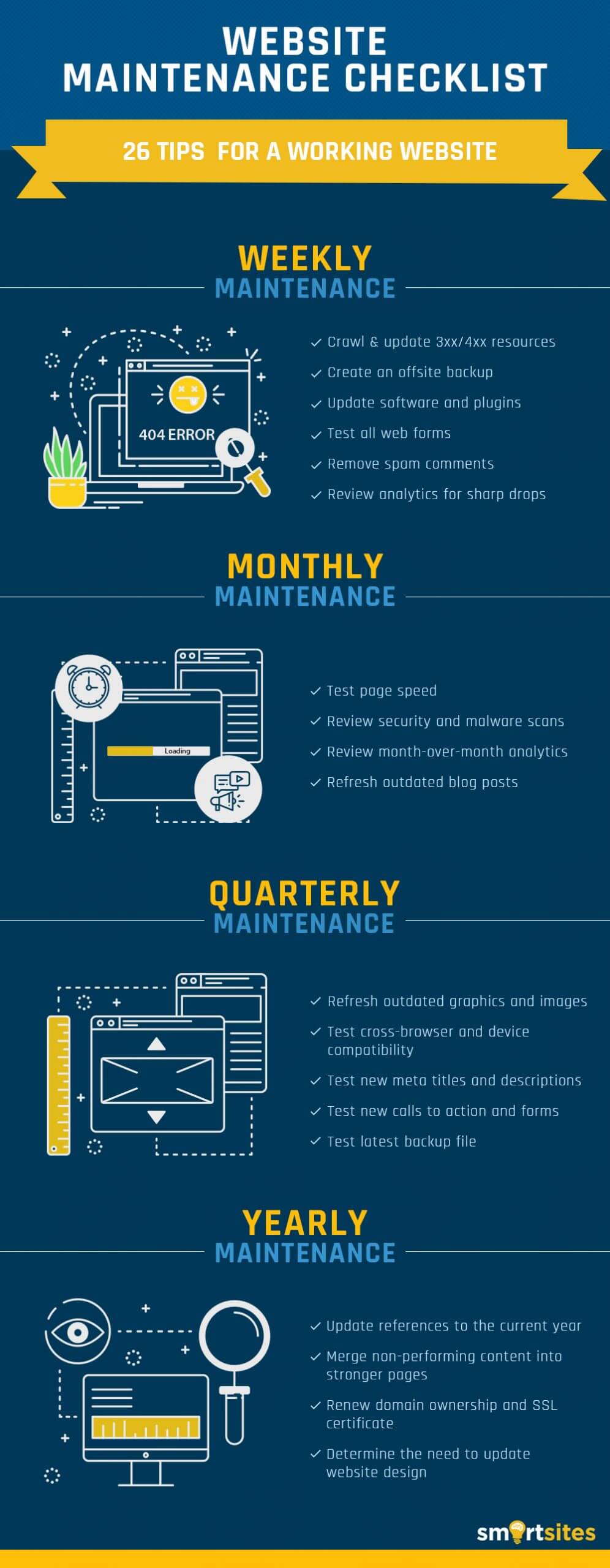 WEBSITE MAINTENANCE CHECKLIST

26 TIPS FOR A WORKING WEBSITE

WEEKLY MAINTENANCE

404 ERROR

✓ Crawl & update 3xx/4xx resources
✓ Create an offsite backup
✓ Update software and plugins
✓ Test all web forms
✓ Remove spam comments
✓ Review analytics for sharp drops

MONTHLY MAINTENANCE

Loading

✓ Test page speed
✓ Review security and malware scans
✓ Review month-over-month analytics
✓ Refresh outdated blog posts

QUARTERLY MAINTENANCE

✓ Refresh outdated graphics and images
✓ Test cross-browser and device compatibility
✓ Test new meta titles and descriptions
✓ Test new calls to action and forms
✓ Test latest backup file

YEARLY MAINTENANCE

✓ Update references to the current year
✓ Merge non-performing content into stronger pages
✓ Renew domain ownership and SSL certificate
✓ Determine the need to update website design

smartsites